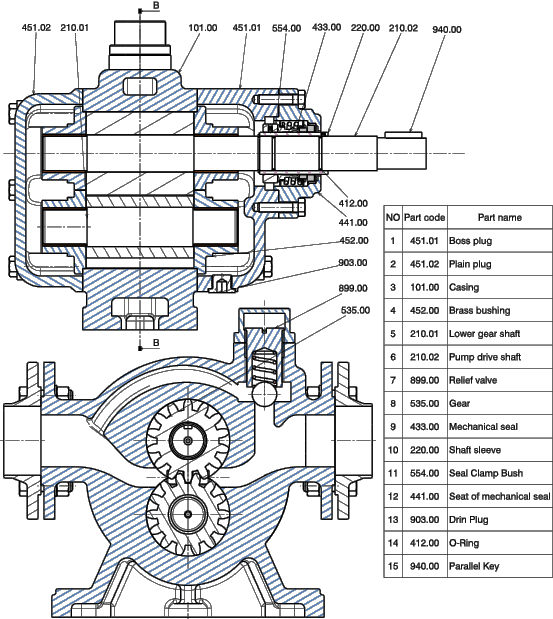 B

451.02 210.01 101.00 451.01 554.00 433.00 220.00 210.02 940.00

412.00

441.00

452.00

903.00

899.00

535.00

B

| NO | Part code | Part name |
|---|---|---|
| 1 | 451.01 | Boss plug |
| 2 | 451.02 | Plain plug |
| 3 | 101.00 | Casing |
| 4 | 452.00 | Brass bushing |
| 5 | 210.01 | Lower gear shaft |
| 6 | 210.02 | Pump drive shaft |
| 7 | 899.00 | Relief valve |
| 8 | 535.00 | Gear |
| 9 | 433.00 | Mechanical seal |
| 10 | 220.00 | Shaft sleeve |
| 11 | 554.00 | Seal Clamp Bush |
| 12 | 441.00 | Seat of mechanical seal |
| 13 | 903.00 | Drin Plug |
| 14 | 412.00 | O-Ring |
| 15 | 940.00 | Parallel Key |